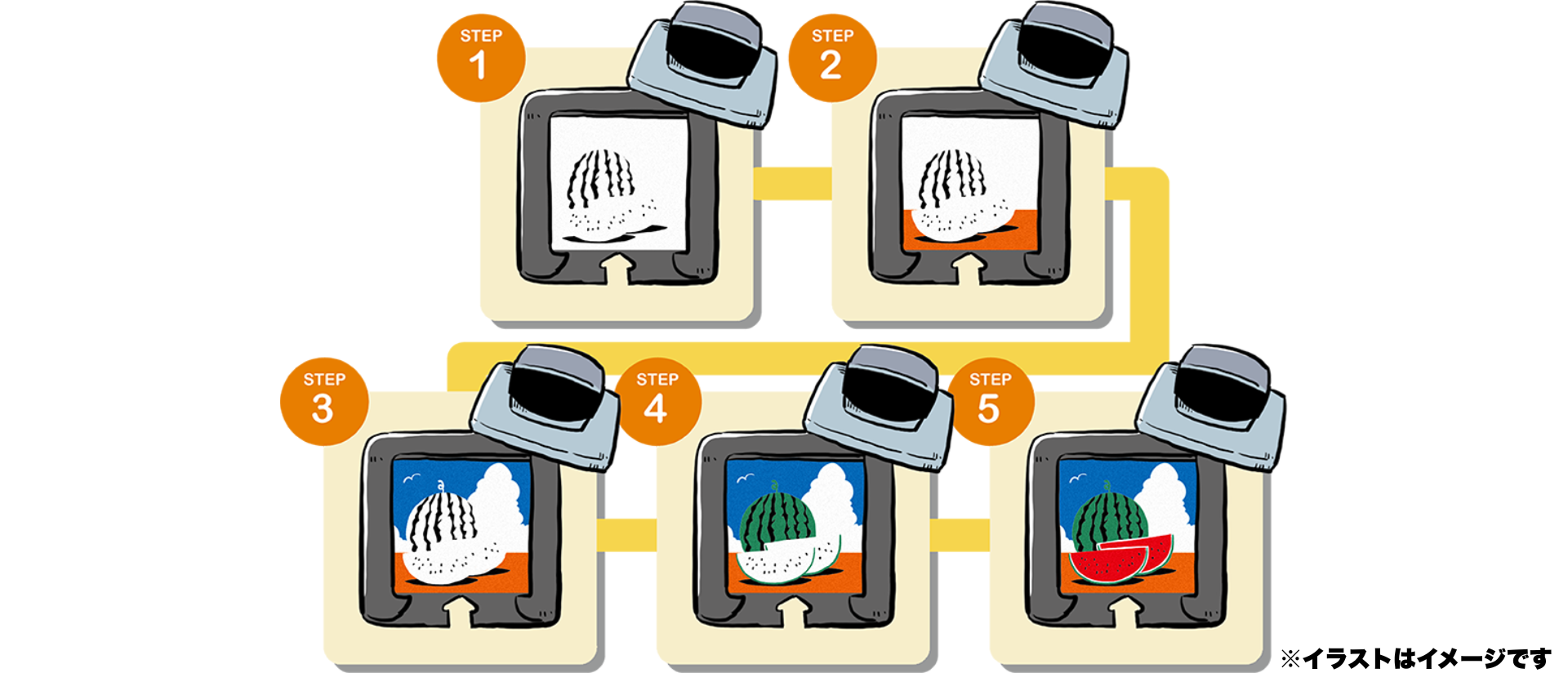 STEP 1

STEP 2

STEP 3

STEP 4

STEP 5

※イラストはイメージです