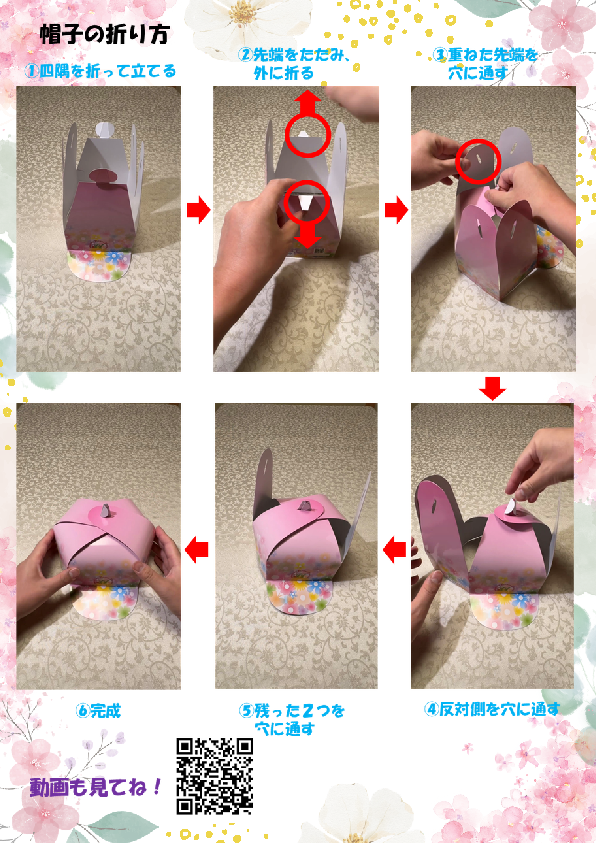 帽子の折り方

①四隅を折って立てる

②先端をたたみ、外に折る

③重ねた先端を穴に通す

④反対側を穴に通す

⑤残った２つを穴に通す

⑥完成

動画も見てね！